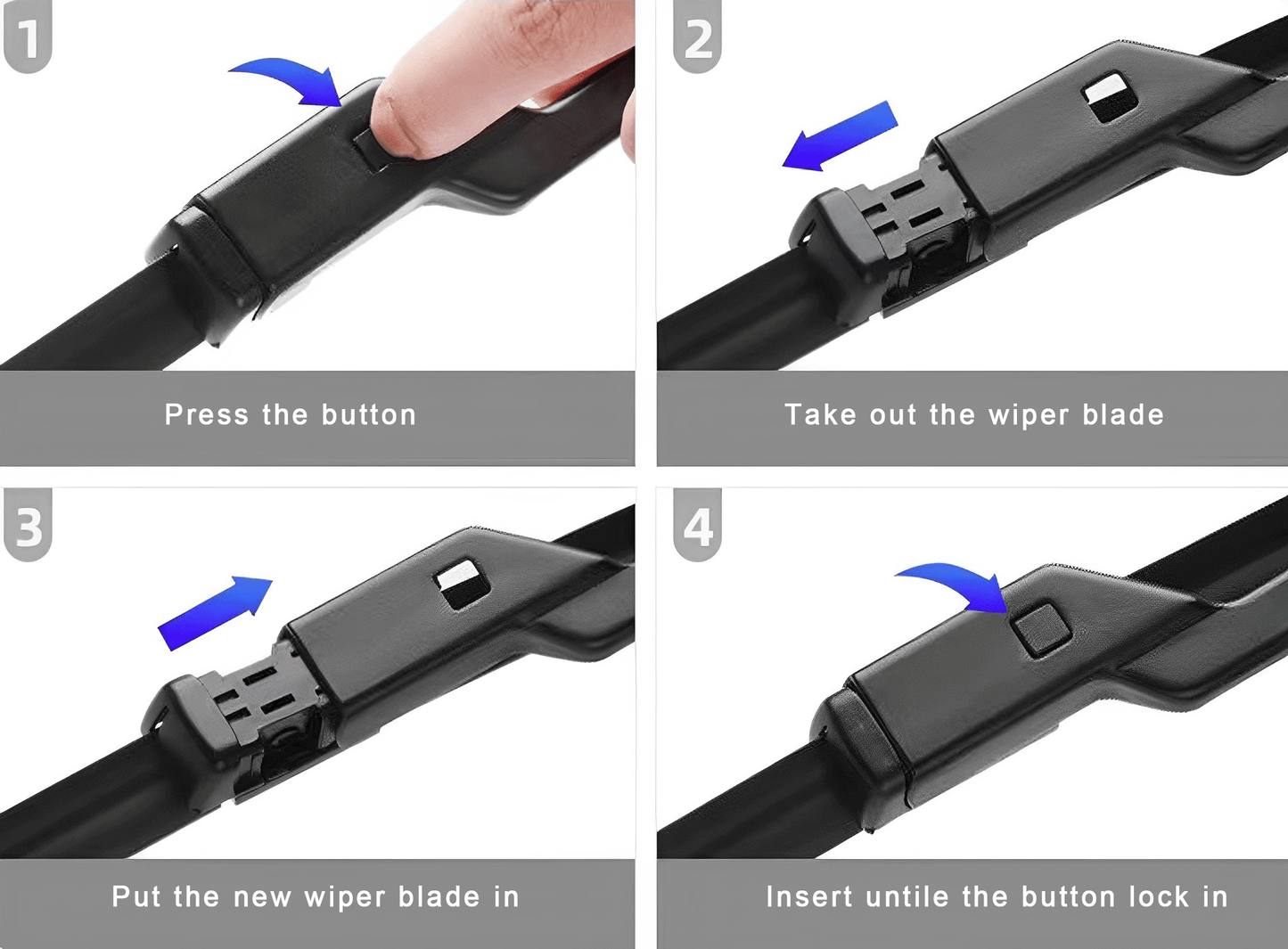 1

Press the button

2

Take out the wiper blade

3

Put the new wiper blade in

4

Insert untile the button lock in