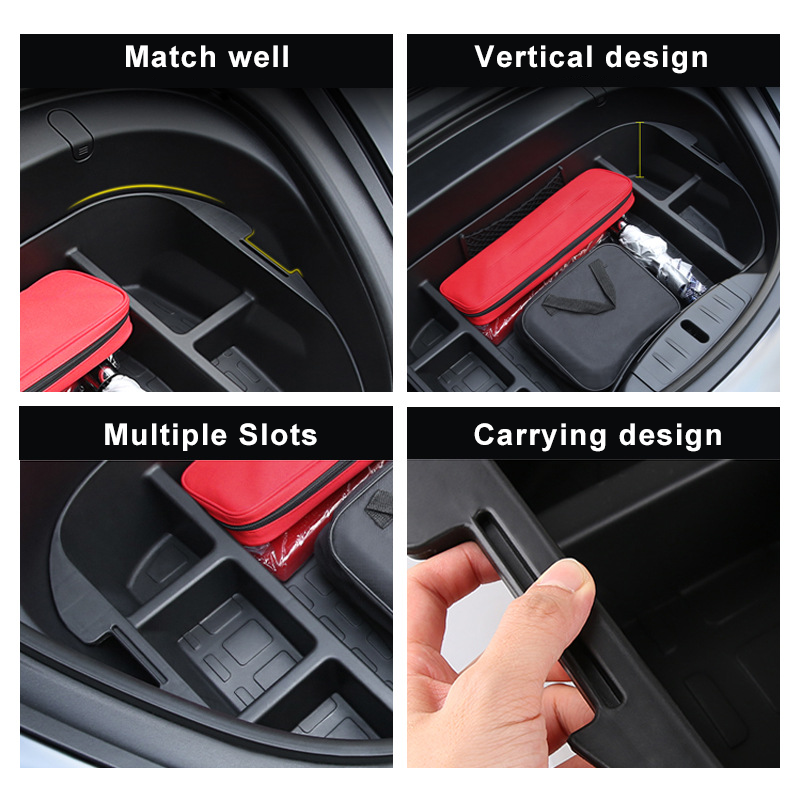 Match well

Vertical design

Multiple Slots

Carrying design