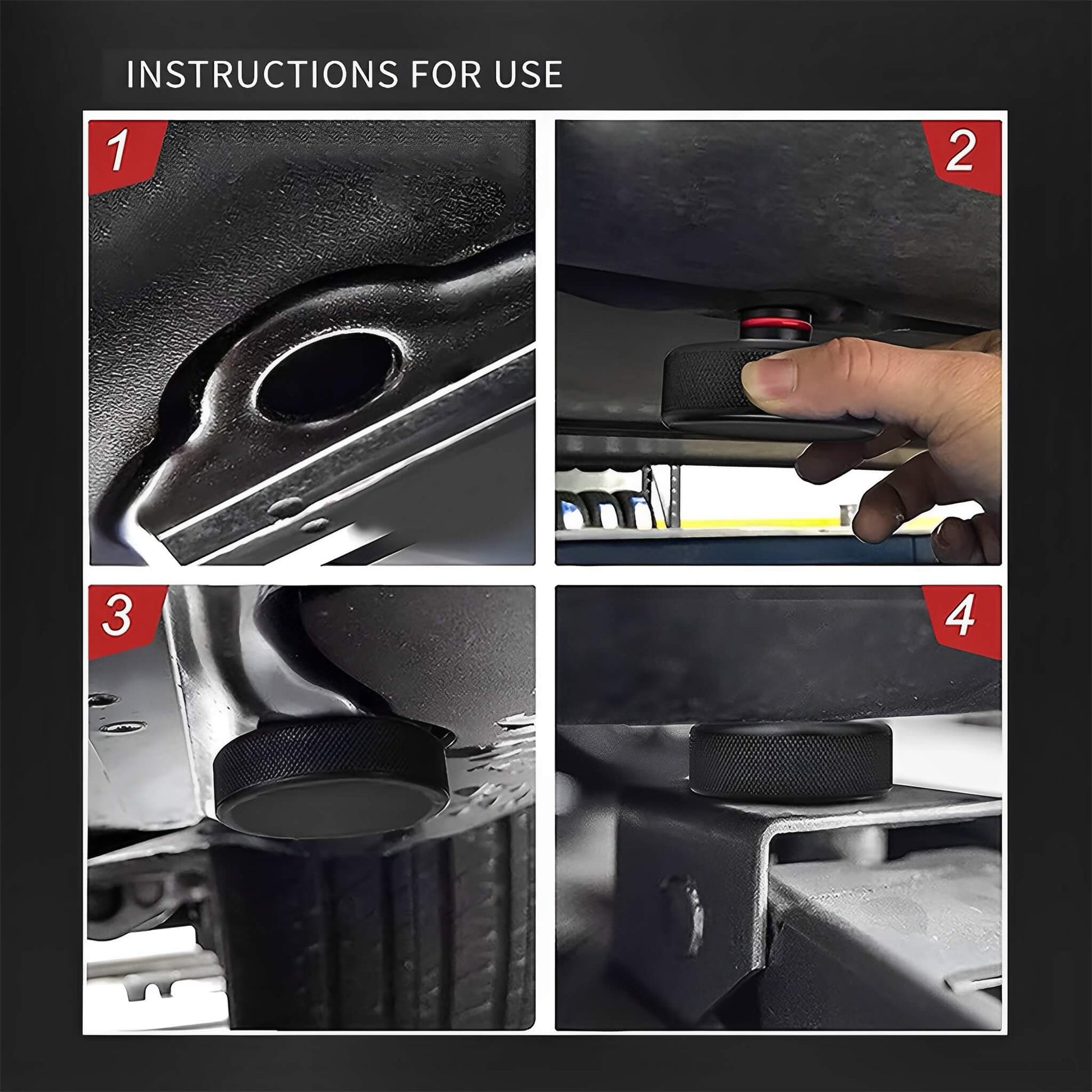 INSTRUCTIONS FOR USE

1

2

3

4